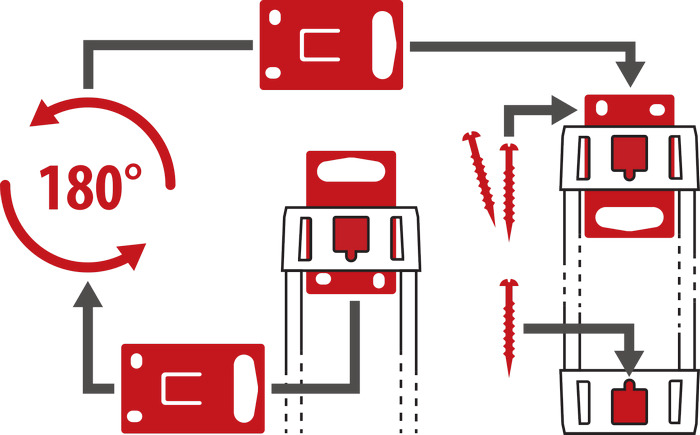 180°