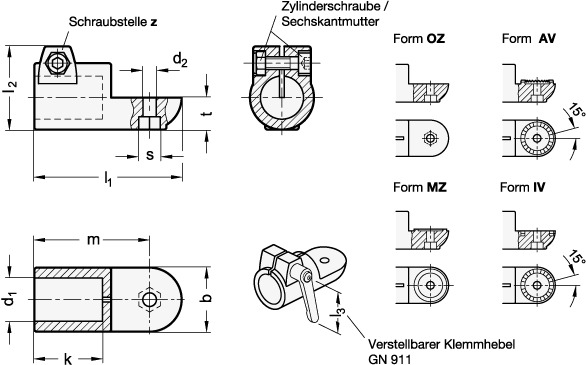 Schraubstelle **z**

$l_2$

$d_2$

t

s

$l_1$

Zylinderschraube / Sechskantmutter

Form **OZ**

Form **AV**

15°

Form **MZ**

Form **IV**

15°

m

$d_1$

b

k

$l_3$

Verstellbarer Klemmhebel GN 911