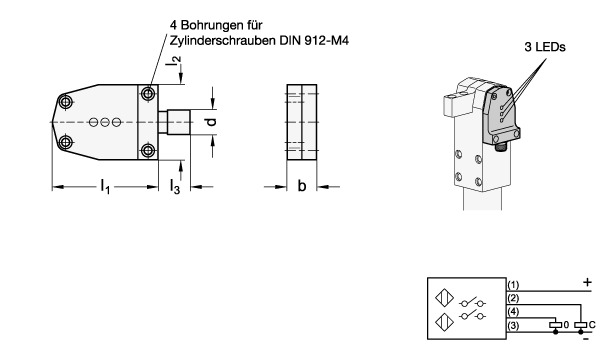 4 Bohrungen für Zylinderschrauben DIN 912-M4

$l_2$

d

$l_1$

$l_3$

b

3 LEDs

(1)

(2)

(4)

(3)

+

0

C

-