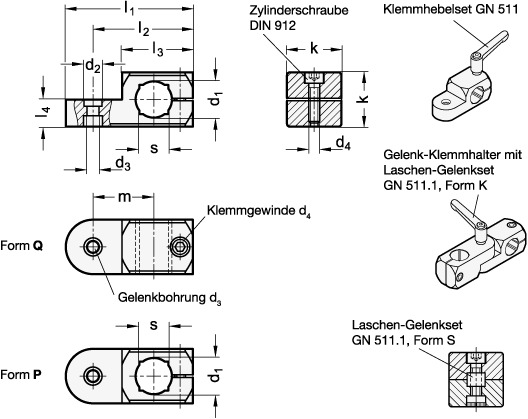 $l_1$
$l_2$
$l_3$
$d_2$
$l_4$
$d_1$
s
$d_3$

Zylinderschraube
DIN 912
k
k
$d_4$

Klemmhebelset GN 511

Gelenk-Klemmhalter mit Laschen-Gelenkset GN 511.1, Form K

m
Klemmgewinde $d_4$
Form **Q**
Gelenkbohrung $d_3$

s
Form **P**
$d_1$

Laschen-Gelenkset GN 511.1, Form S