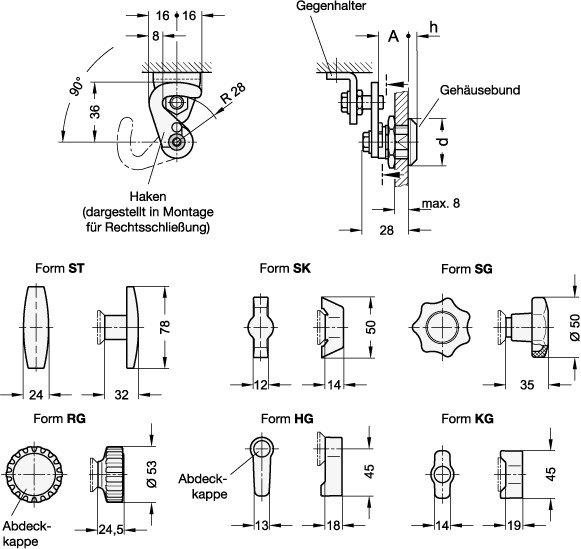 16 16
8
90°
36
R 28
Haken
(dargestellt in Montage
für Rechtsschließung)

Gegenhalter
A
h
Gehäusebund
d
max. 8
28

Form **ST**
78
24
32

Form **SK**
50
12
14

Form **SG**
Ø 50
35

Form **RG**
Ø 53
Abdeckkappe
24,5

Form **HG**
Abdeckkappe
45
13
18

Form **KG**
45
14
19