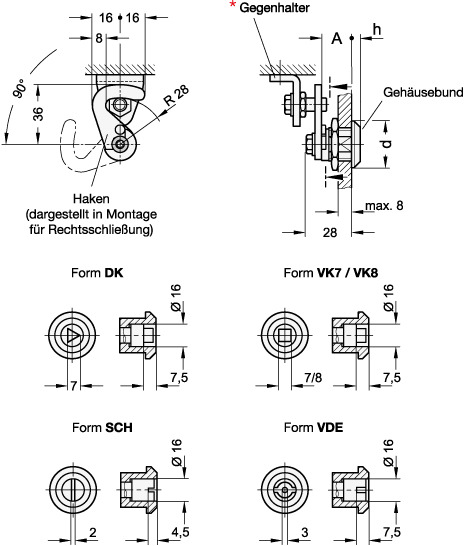 16 16
8
90°
36
R 28
Haken
(dargestellt in Montage
für Rechtsschließung)

* Gegenhalter
A
h
Gehäusebund
d
max. 8
28

Form **DK**
Ø 16
7
7,5

Form **VK7 / VK8**
Ø 16
7/8
7,5

Form **SCH**
Ø 16
2
4,5

Form **VDE**
Ø 16
3
7,5