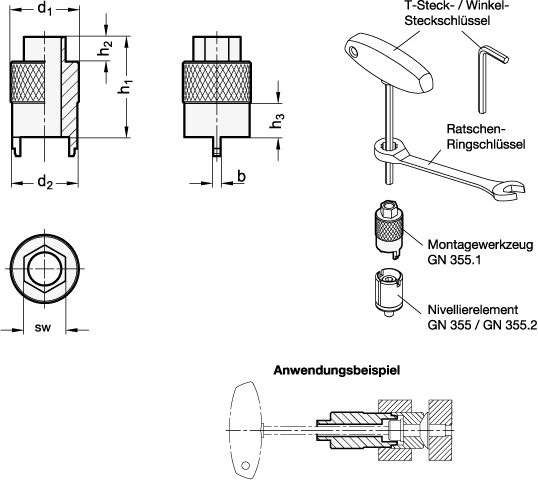 $d_1$

$h_2$

$h_1$

$h_3$

$d_2$

b

sw

T-Steck- / Winkel-Steckschlüssel

Ratschen-Ringschlüssel

Montagewerkzeug GN 355.1

Nivellierelement GN 355 / GN 355.2

Anwendungsbeispiel