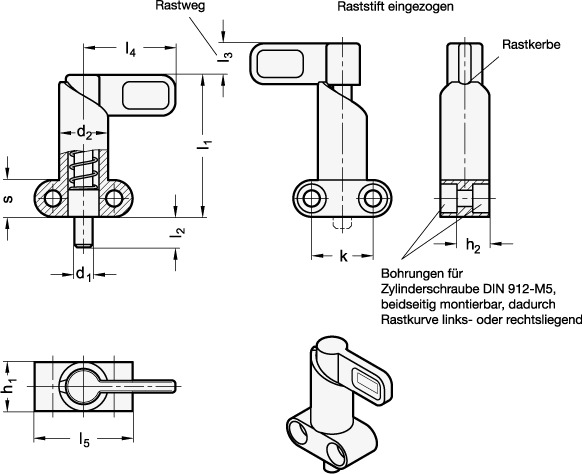 Rastweg

Raststift eingezogen

Rastkerbe

$l_4$

$l_3$

$d_2$

$l_1$

s

$l_2$

$d_1$

k

$h_2$

Bohrungen für Zylinderschraube DIN 912-M5, beidseitig montierbar, dadurch Rastkurve links- oder rechtsliegend

$h_1$

$l_5$