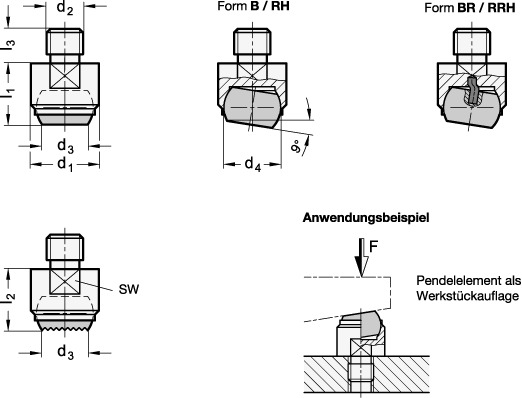 $d_2$

$l_3$

$l_1$

$d_3$

$d_1$

Form **B / RH**

$9°$

$d_4$

Form **BR / RRH**

$l_2$

SW

$d_3$

**Anwendungsbeispiel**

F

Pendelelement als Werkstückauflage