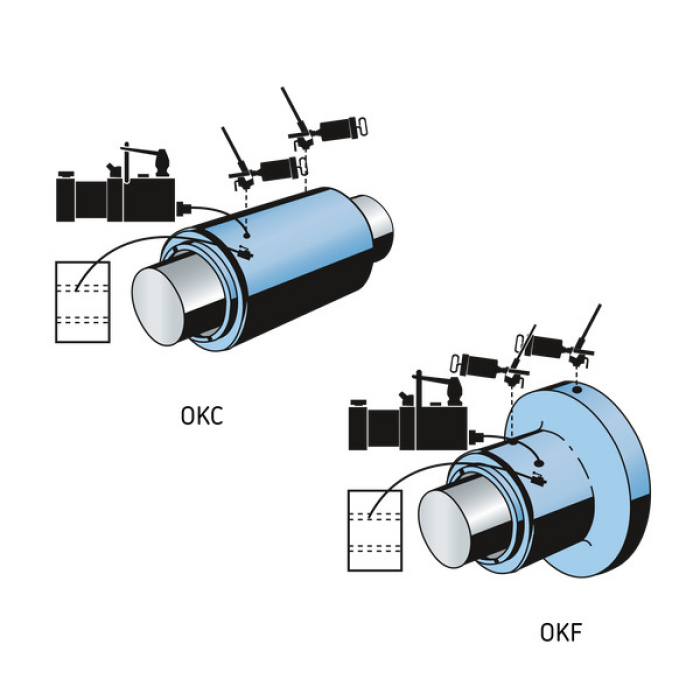 OKC

OKF