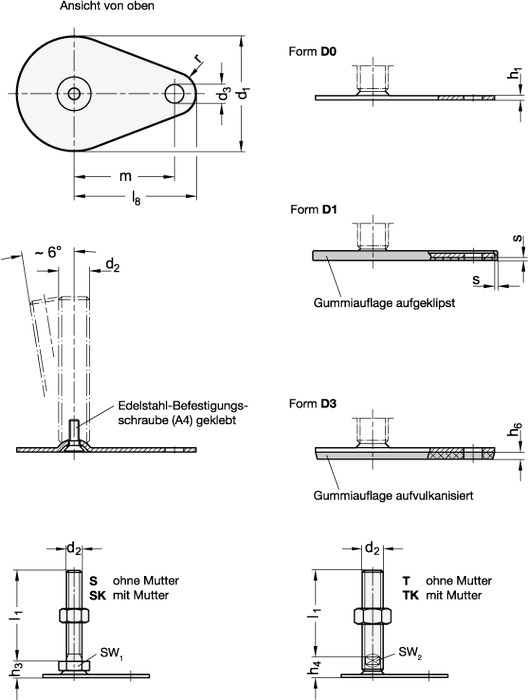 Ansicht von oben

r

$d_3$

$d_1$

m

$l_8$

Form **D0**

$h_1$

Form **D1**

s

s

Gummiauflage aufgeklipst

~ 6°

$d_2$

Edelstahl-Befestigungsschraube (A4) geklebt

Form **D3**

$h_6$

Gummiauflage aufvulkanisiert

$d_2$

**S** ohne Mutter
**SK** mit Mutter

$l_1$

$SW_1$

$h_3$

$d_2$

**T** ohne Mutter
**TK** mit Mutter

$l_1$

$SW_2$

$h_4$