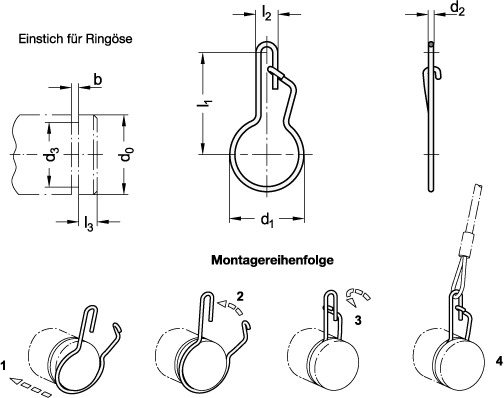 Einstich für Ringöse

b

$d_3$

$d_0$

$l_3$

$l_2$

$l_1$

$d_1$

$d_2$

Montagereihenfolge

1

2

3

4