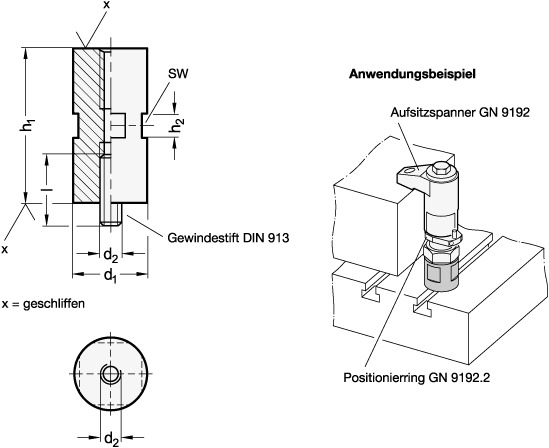 x

SW

$h_1$

$h_2$

l

x

Gewindestift DIN 913

$d_2$

$d_1$

x = geschliffen

$d_2$

Anwendungsbeispiel

Aufsitzspanner GN 9192

Positionierring GN 9192.2