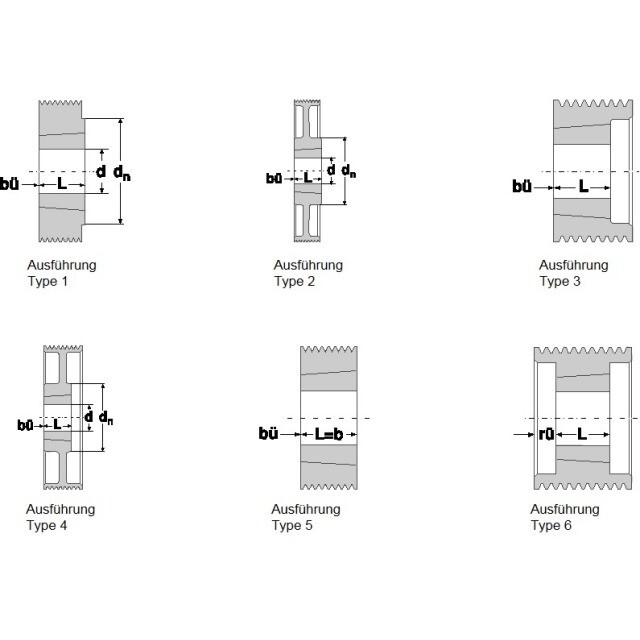 bü L d $d_n$

Ausführung
Type 1

bü L d $d_n$

Ausführung
Type 2

bü L

Ausführung
Type 3

bü L d $d_n$

Ausführung
Type 4

bü L=b

Ausführung
Type 5

rü L

Ausführung
Type 6