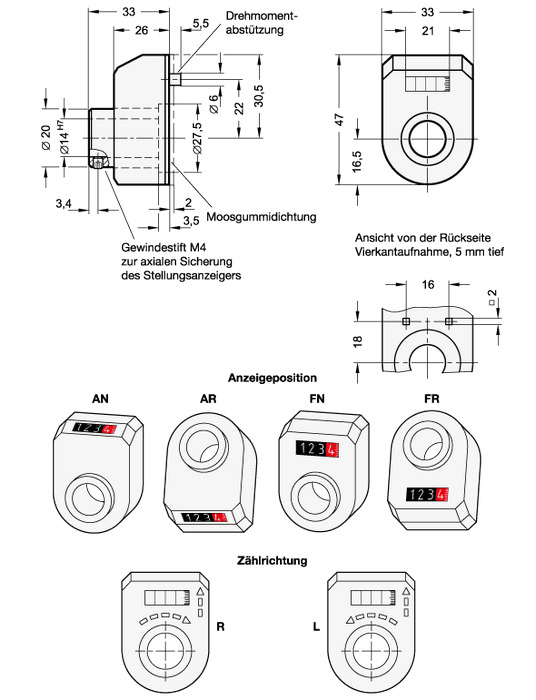 33
26
5,5
Drehmoment-abstützung
Ø 20
Ø14 H7
Ø 6
Ø27,5
22
30,5
3,4
2
3,5
Moosgummidichtung
Gewindestift M4 zur axialen Sicherung des Stellungsanzeigers

33
21
47
16,5

Ansicht von der Rückseite
Vierkantaufnahme, 5 mm tief
16
□ 2
18

Anzeigeposition
AN
1234
AR
1234
FN
1234
FR
1234

Zählrichtung
R
L