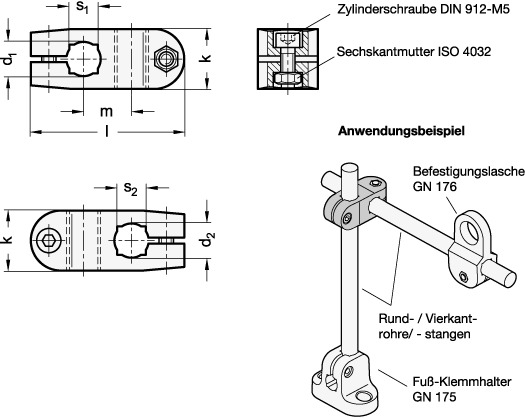 $s_1$

$d_1$

k

m

l

Zylinderschraube DIN 912-M5

Sechskantmutter ISO 4032

Anwendungsbeispiel

$s_2$

k

$d_2$

Befestigungslasche GN 176

Rund- / Vierkantrohre/ - stangen

Fuß-Klemmhalter GN 175