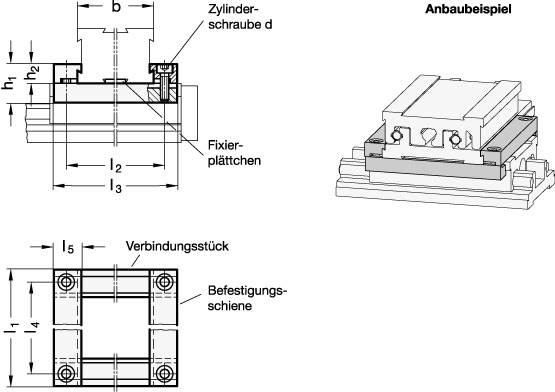 b

Zylinderschraube d

Anbaubeispiel

$h_1$

$h_2$

Fixierplättchen

$l_2$

$l_3$

$l_5$

Verbindungsstück

Befestigungsschiene

$l_1$

$l_4$