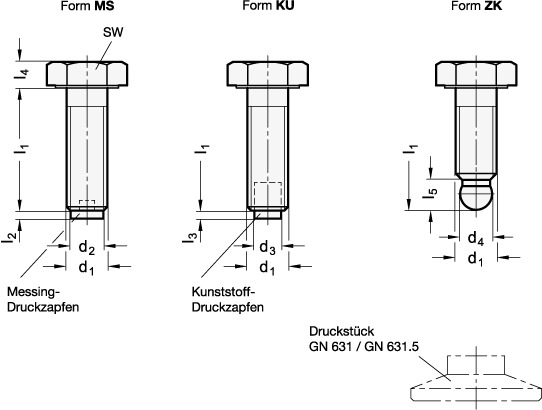 Form **MS**

SW

$l_4$

$l_1$

$l_2$

$d_2$

$d_1$

Messing-Druckzapfen

Form **KU**

$l_1$

$l_3$

$d_3$

$d_1$

Kunststoff-Druckzapfen

Form **ZK**

$l_1$

$l_5$

$d_4$

$d_1$

Druckstück
GN 631 / GN 631.5