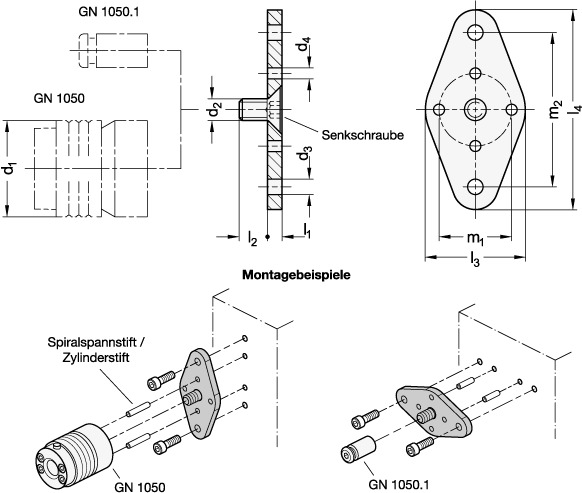 GN 1050.1

GN 1050

$d_1$

$d_2$

$d_4$

$d_3$

Senkschraube

$l_2$

$l_1$

$m_2$

$l_4$

$m_1$

$l_3$

Montagebeispiele

Spiralspannstift / Zylinderstift

GN 1050

GN 1050.1